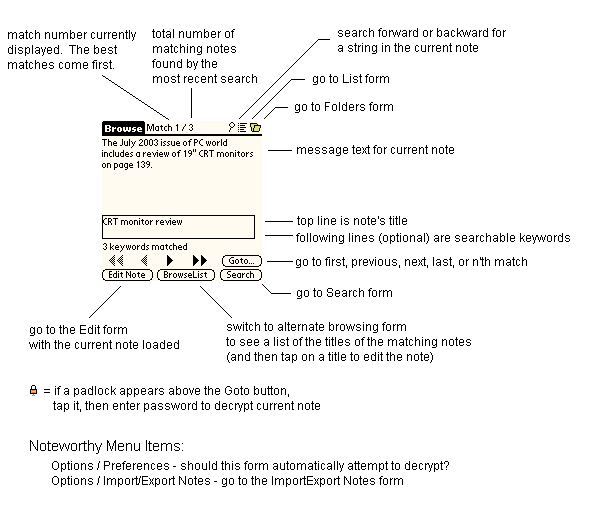 match number currently displayed. The best matches come first.

total number of matching notes found by the most recent search

search forward or backward for a string in the current note

go to List form

go to Folders form

Browse Match 1 / 3

The July 2003 issue of PC world includes a review of 19" CRT monitors on page 139.

message text for current note

CRT monitor review

top line is note's title

following lines (optional) are searchable keywords

3 keywords matched

Goto...

go to first, previous, next, last, or n'th match

Edit Note

BrowseList

Search

go to Search form

go to the Edit form with the current note loaded

switch to alternate browsing form to see a list of the titles of the matching notes (and then tap on a title to edit the note)

= if a padlock appears above the Goto button, tap it, then enter password to decrypt current note

Noteworthy Menu Items:

Options / Preferences - should this form automatically attempt to decrypt?
Options / Import/Export Notes - go to the ImportExport Notes form